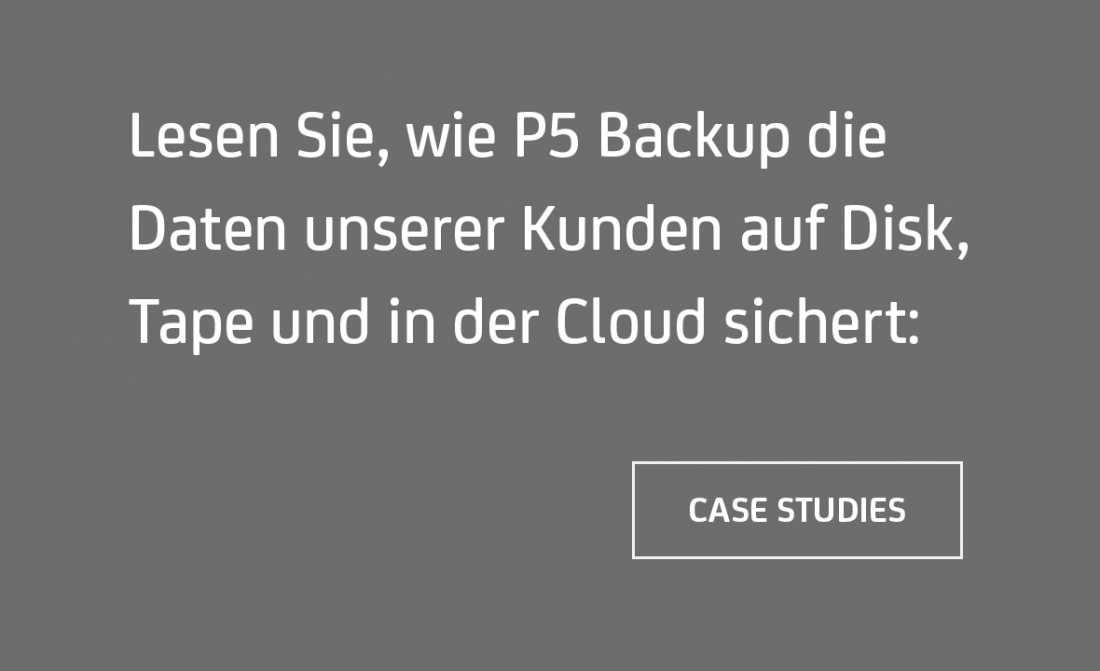 Lesen Sie, wie P5 Backup die Daten unserer Kunden auf Disk, Tape und in der Cloud sichert:

CASE STUDIES