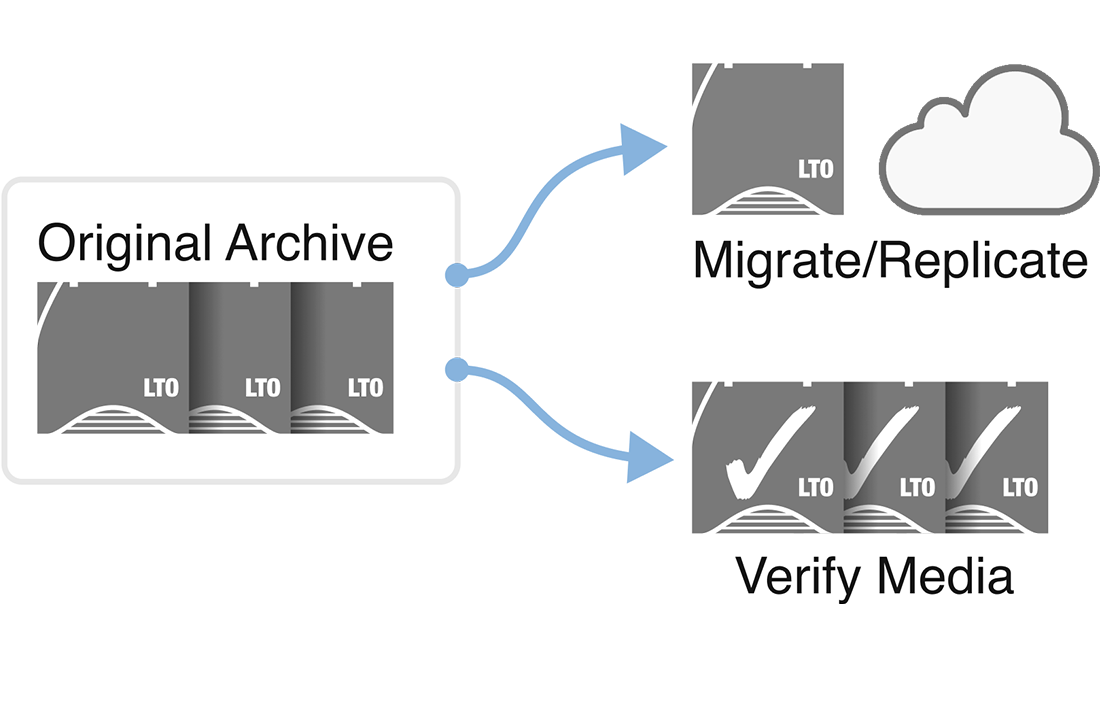 Original Archive

LTO LTO LTO

LTO

Migrate/Replicate

LTO LTO LTO

Verify Media